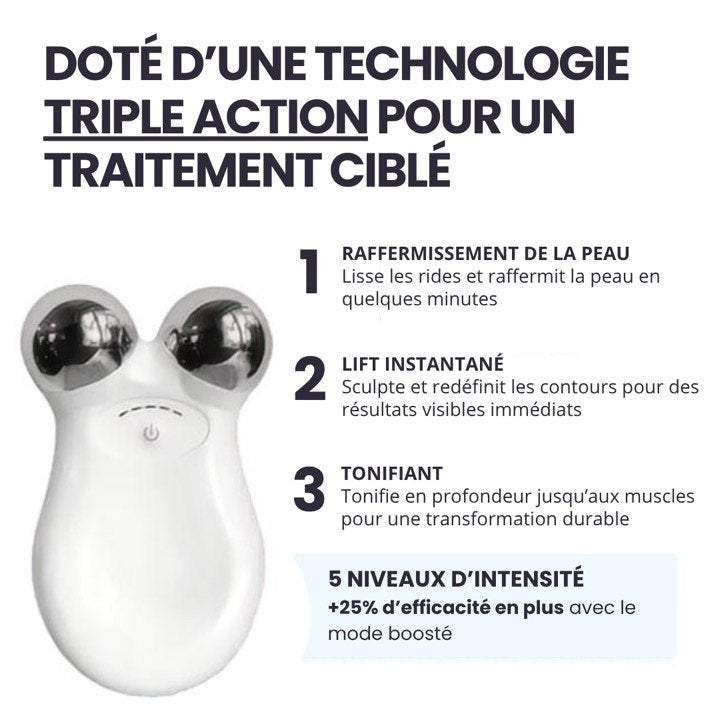 DOTÉ D'UNE TECHNOLOGIE TRIPLE ACTION POUR UN TRAITEMENT CIBLÉ

1
RAFFERMISSEMENT DE LA PEAU
Lisse les rides et raffermit la peau en quelques minutes

2
LIFT INSTANTANÉ
Sculpte et redéfinit les contours pour des résultats visibles immédiats

3
TONIFIANT
Tonifie en profondeur jusqu'aux muscles pour une transformation durable

5 NIVEAUX D'INTENSITÉ
+25% d'efficacité en plus avec le mode boosté